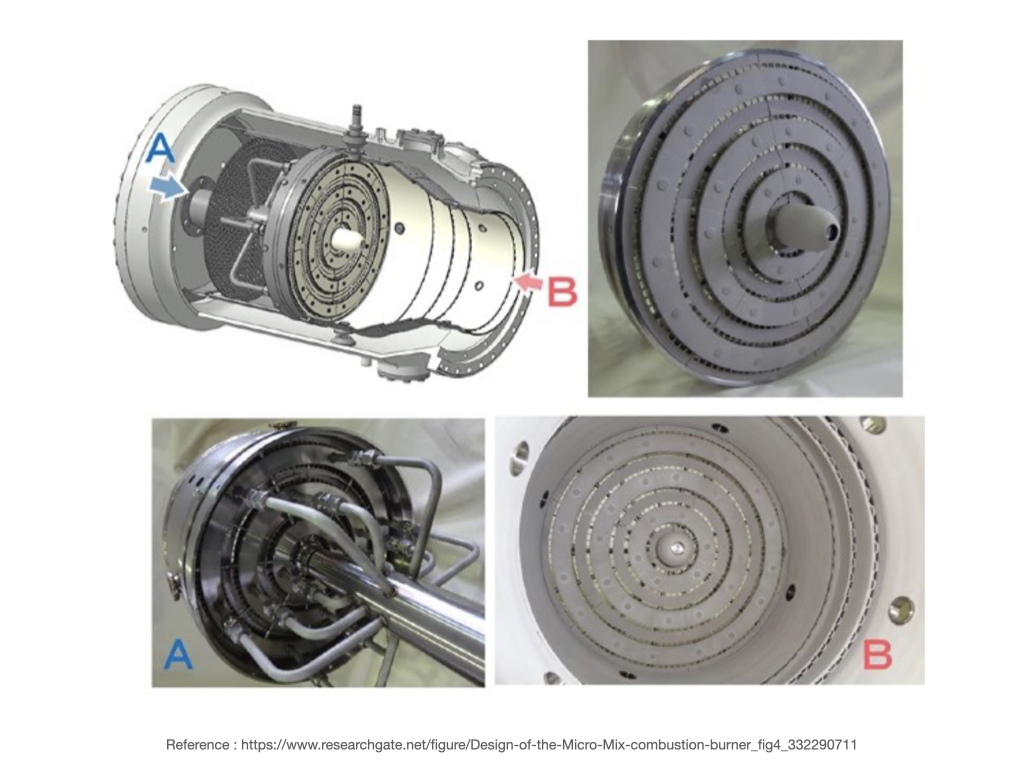 A

B

A

B

Reference : https://www.researchgate.net/figure/Design-of-the-Micro-Mix-combustion-burner_fig4_332290711