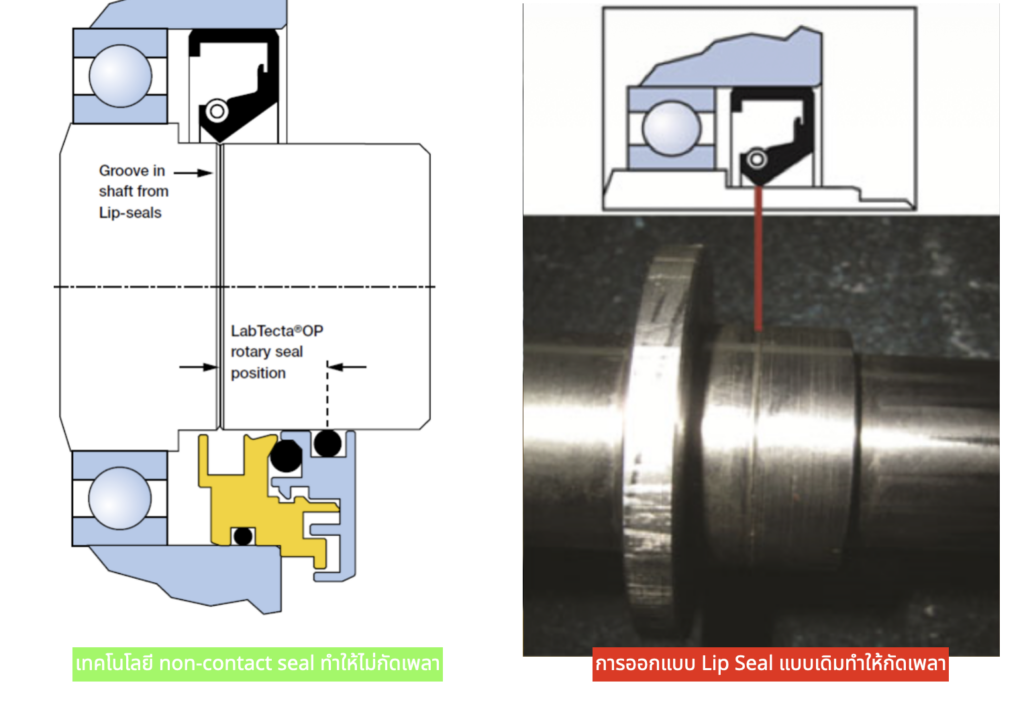 Groove in shaft from Lip-seals

LabTecta®OP rotary seal position

เทคโนโลยี non-contact seal ทำให้ไม่กัดเพลา

การออกแบบ Lip Seal แบบเดิมทำให้กัดเพลา