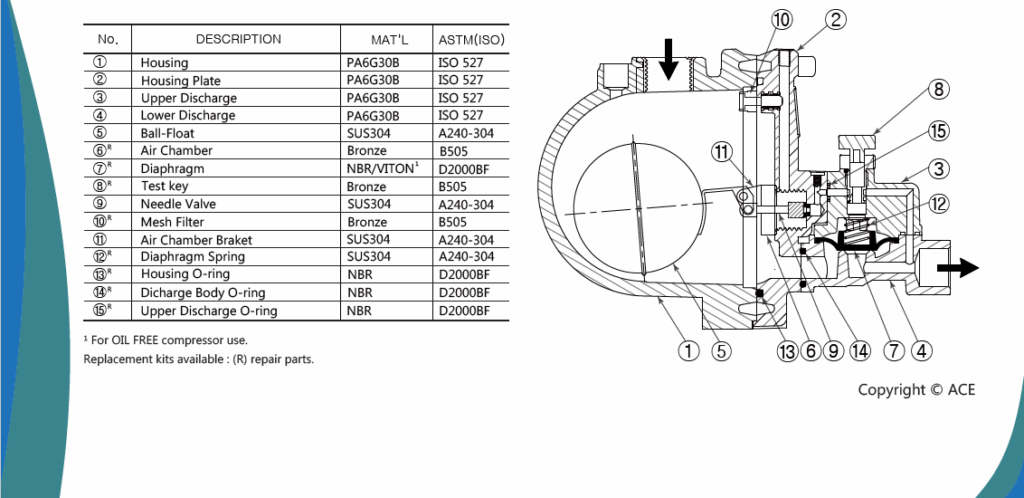 | No. | DESCRIPTION | MAT'L | ASTM(ISO) |
|---|---|---|---|
| ① | Housing | PA6G30B | ISO 527 |
| ② | Housing Plate | PA6G30B | ISO 527 |
| ③ | Upper Discharge | PA6G30B | ISO 527 |
| ④ | Lower Discharge | PA6G30B | ISO 527 |
| ⑤ | Ball-Float | SUS304 | A240-304 |
| ⑥$^R$ | Air Chamber | Bronze | B505 |
| ⑦$^R$ | Diaphragm | NBR/VITON$^1$ | D2000BF |
| ⑧$^R$ | Test key | Bronze | B505 |
| ⑨ | Needle Valve | SUS304 | A240-304 |
| ⑩$^R$ | Mesh Filter | Bronze | B505 |
| ⑪ | Air Chamber Braket | SUS304 | A240-304 |
| ⑫$^R$ | Diaphragm Spring | SUS304 | A240-304 |
| ⑬$^R$ | Housing O-ring | NBR | D2000BF |
| ⑭$^R$ | Dicharge Body O-ring | NBR | D2000BF |
| ⑮$^R$ | Upper Discharge O-ring | NBR | D2000BF |

$^1$ For OIL FREE compressor use.
Replacement kits available : (R) repair parts.

⑩ ② ⑧ ⑮ ③ ⑪ ⑫ ① ⑤ ⑬ ⑥ ⑨ ⑭ ⑦ ④

Copyright © ACE