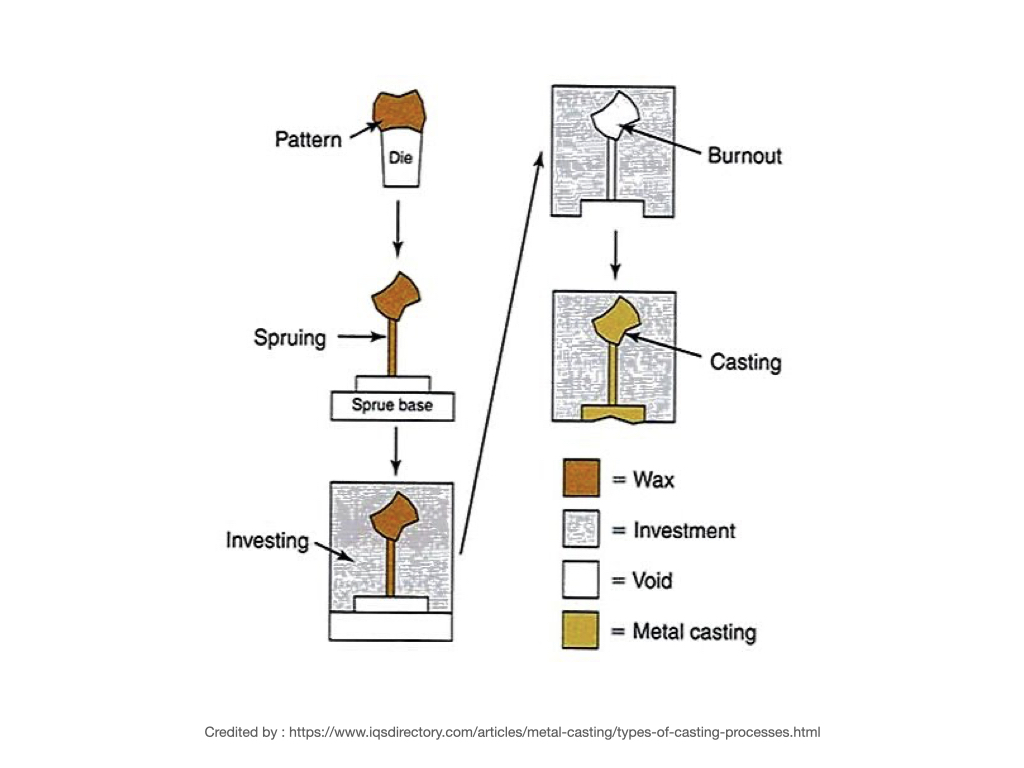 Pattern
Die
Spruing
Sprue base
Investing
Burnout
Casting
= Wax
= Investment
= Void
= Metal casting

Credited by : https://www.iqsdirectory.com/articles/metal-casting/types-of-casting-processes.html