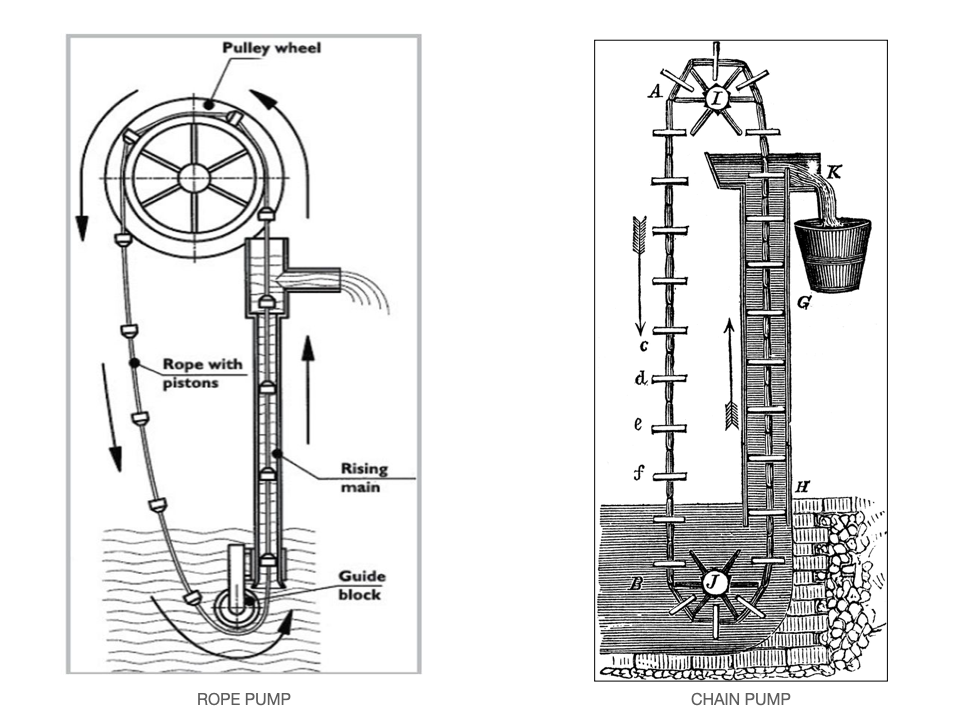 Pulley wheel

Rope with pistons

Rising main

Guide block

ROPE PUMP

A
I
K
G
c
d
e
f
H
B
J

CHAIN PUMP