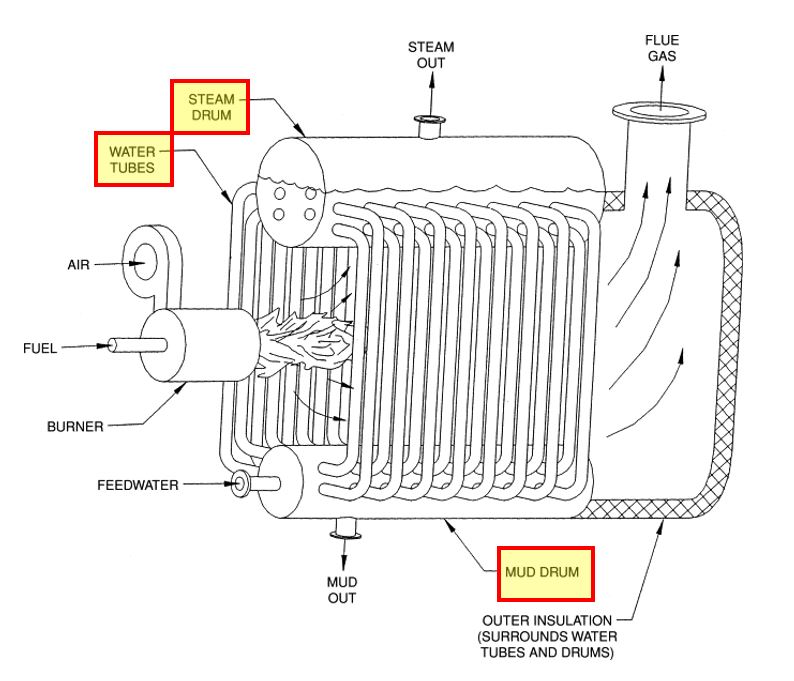 STEAM OUT

FLUE GAS

STEAM DRUM

WATER TUBES

AIR

FUEL

BURNER

FEEDWATER

MUD OUT

MUD DRUM

OUTER INSULATION (SURROUNDS WATER TUBES AND DRUMS)