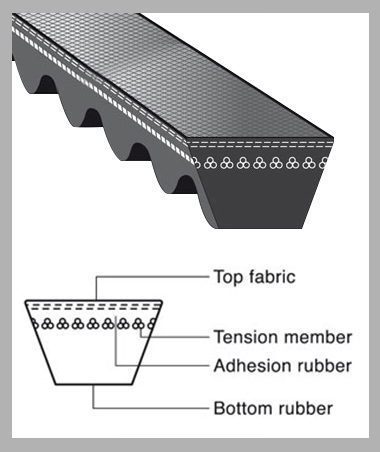 Top fabric
Tension member
Adhesion rubber
Bottom rubber