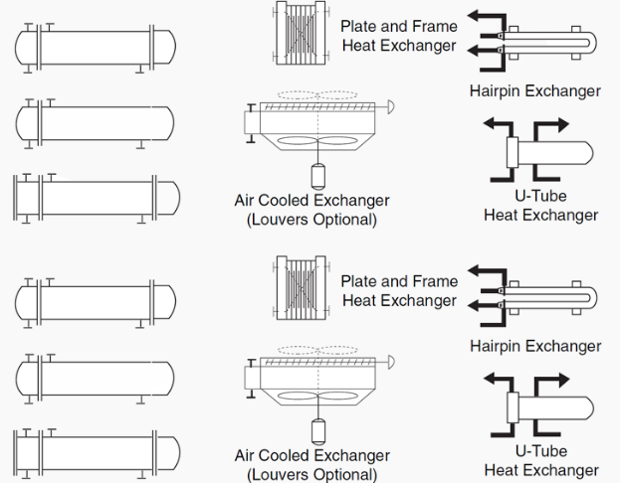 Plate and Frame Heat Exchanger

Hairpin Exchanger

Air Cooled Exchanger (Louvers Optional)

U-Tube Heat Exchanger

Plate and Frame Heat Exchanger

Hairpin Exchanger

Air Cooled Exchanger (Louvers Optional)

U-Tube Heat Exchanger